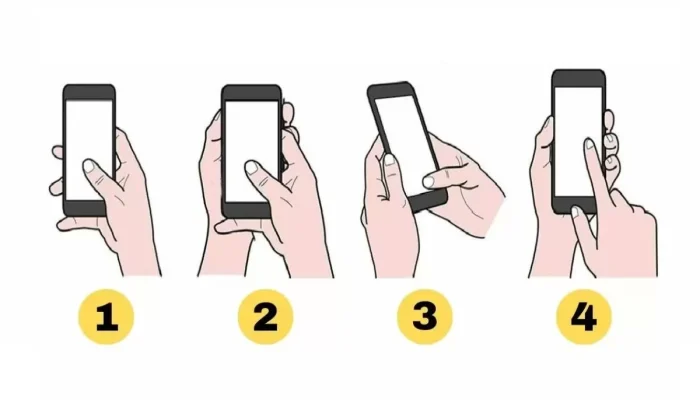 1 2 3 4